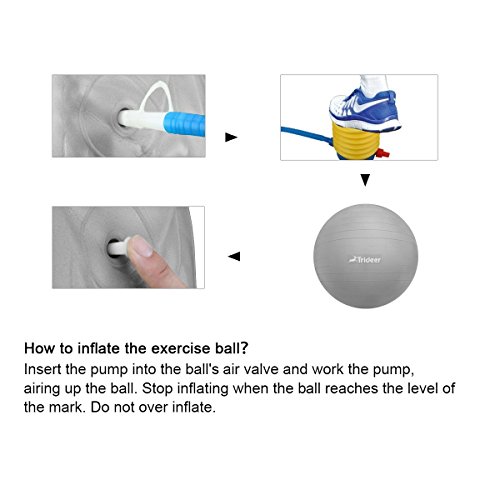 Trideer

How to inflate the exercise ball?
Insert the pump into the ball's air valve and work the pump, airing up the ball. Stop inflating when the ball reaches the level of the mark. Do not over inflate.