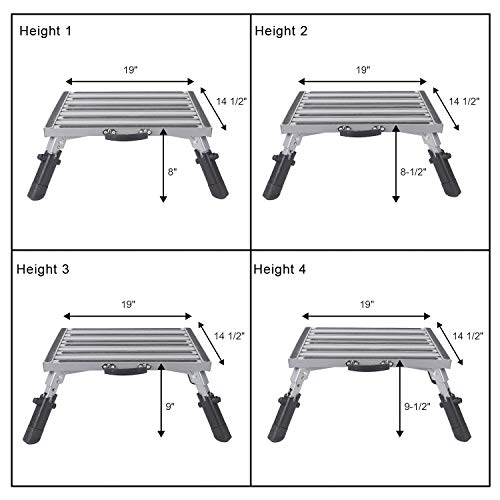 Height 1

19"

14 1/2"

8"

Height 2

19"

14 1/2"

8-1/2"

Height 3

19"

14 1/2"

9"

Height 4

19"

14 1/2"

9-1/2"