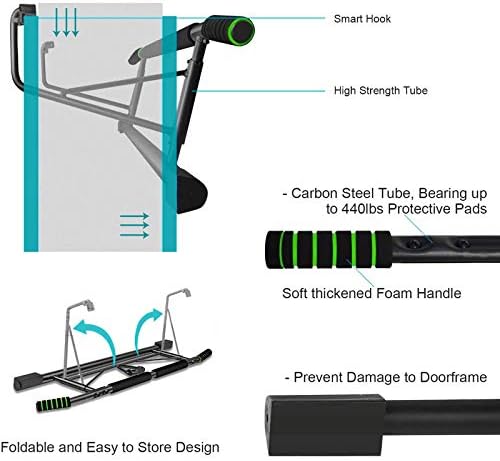 Smart Hook

High Strength Tube

- Carbon Steel Tube, Bearing up to 440lbs Protective Pads

Soft thickened Foam Handle

- Prevent Damage to Doorframe

Foldable and Easy to Store Design