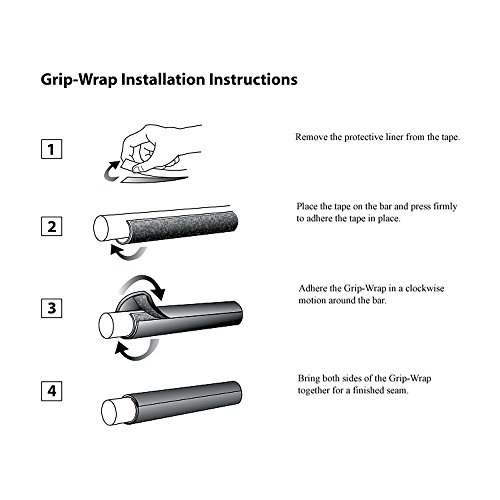 Grip-Wrap Installation Instructions

1

Remove the protective liner from the tape.

2

Place the tape on the bar and press firmly to adhere the tape in place.

3

Adhere the Grip-Wrap in a clockwise motion around the bar.

4

Bring both sides of the Grip-Wrap together for a finished seam.