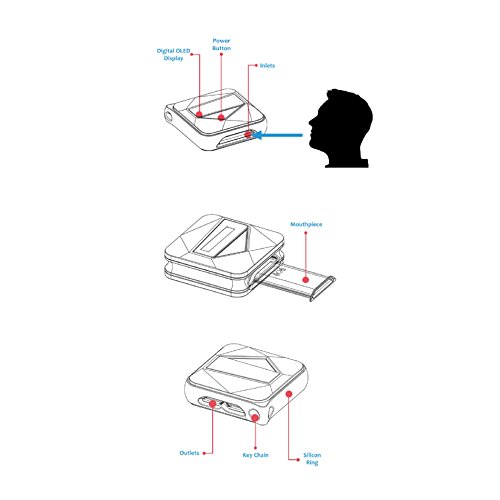 Digital OLED Display

Power Button

Inlets

Mouthpiece

Outlets

Key Chain

Silicon Ring