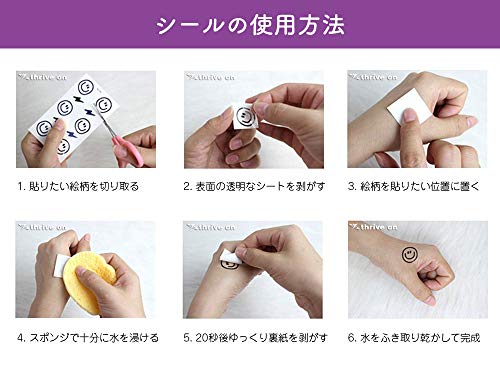 シールの使用方法

thrive on

1. 貼りたい絵柄を切り取る

thrive on

2. 表面の透明なシートを剥がす

thrive on

3. 絵柄を貼りたい位置に置く

thrive on

4. スポンジで十分に水を浸ける

thrive on

5. 20秒後ゆっくり裏紙を剥がす

thrive on

6. 水をふき取り乾かして完成