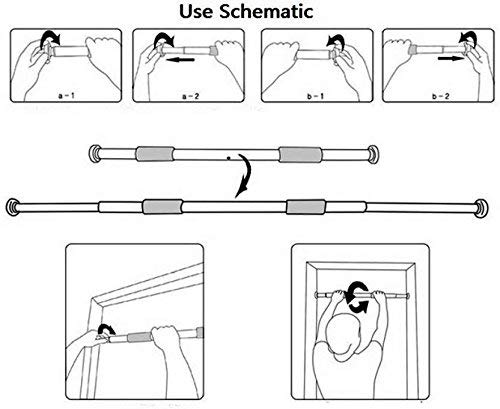 Use Schematic

a-1

a-2

b-1

b-2