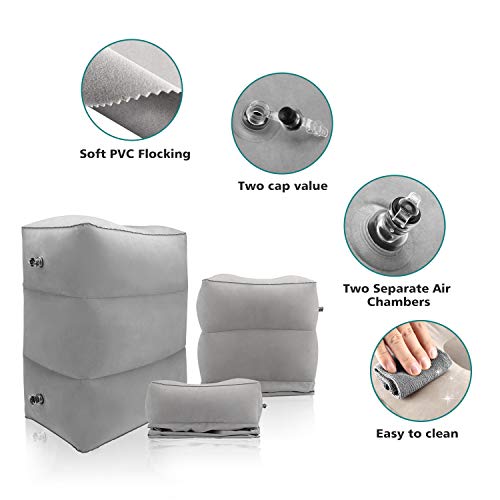 Soft PVC Flocking

Two cap value

Two Separate Air Chambers

Easy to clean