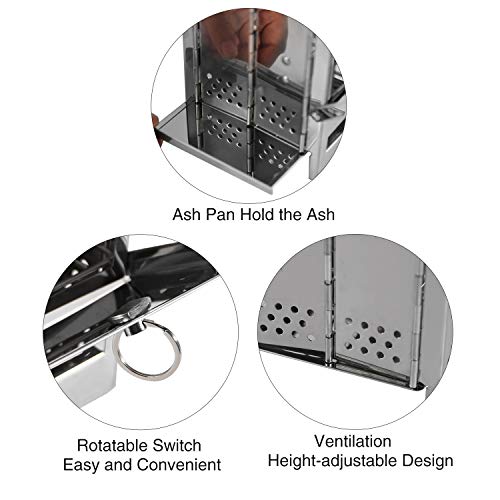 Ash Pan Hold the Ash

Rotatable Switch
Easy and Convenient

Ventilation
Height-adjustable Design