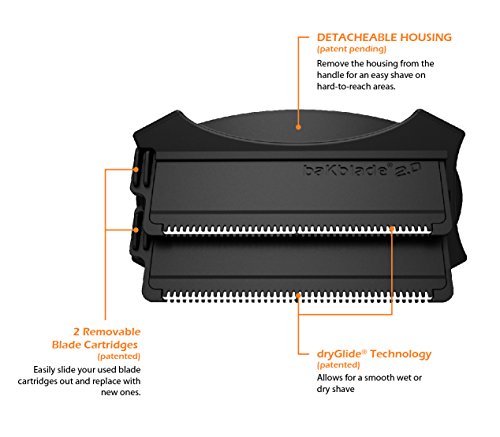 DETACHEABLE HOUSING
(patent pending)
Remove the housing from the handle for an easy shave on hard-to-reach areas.

baKblade® 2.0

2 Removable Blade Cartridges
(patented)
Easily slide your used blade cartridges out and replace with new ones.

dryGlide® Technology
(patented)
Allows for a smooth wet or dry shave