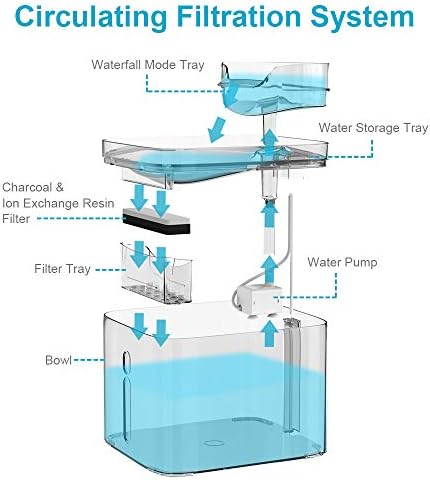 Circulating Filtration System

Waterfall Mode Tray

Water Storage Tray

Charcoal & Ion Exchange Resin Filter

Filter Tray

Water Pump

Bowl