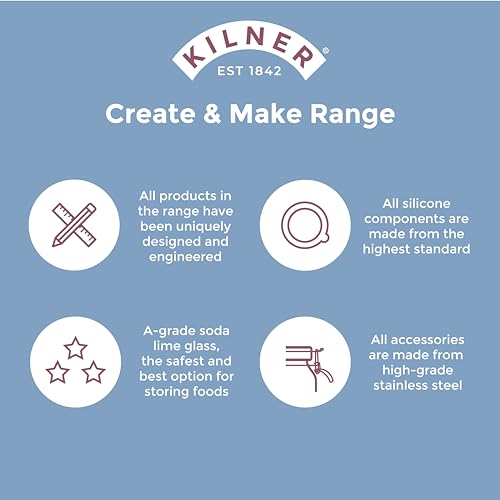 KILNER®
EST 1842

Create & Make Range

All products in the range have been uniquely designed and engineered

All silicone components are made from the highest standard

A-grade soda lime glass, the safest and best option for storing foods

All accessories are made from high-grade stainless steel