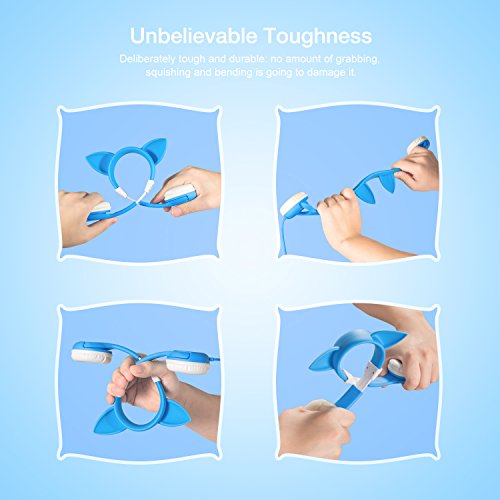 Unbelievable Toughness

Deliberately tough and durable: no amount of grabbing, squishing and bending is going to damage it.