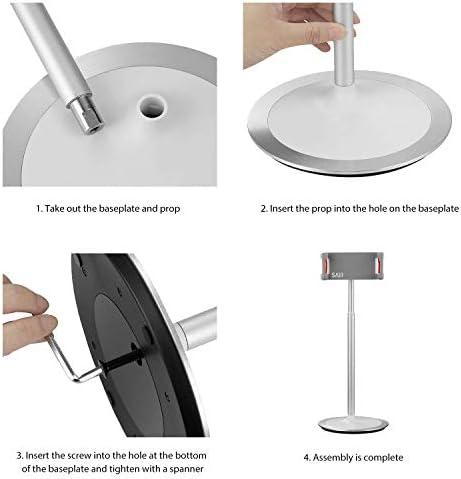 1. Take out the baseplate and prop

2. Insert the prop into the hole on the baseplate

3. Insert the screw into the hole at the bottom of the baseplate and tighten with a spanner

SAIJI

4. Assembly is complete