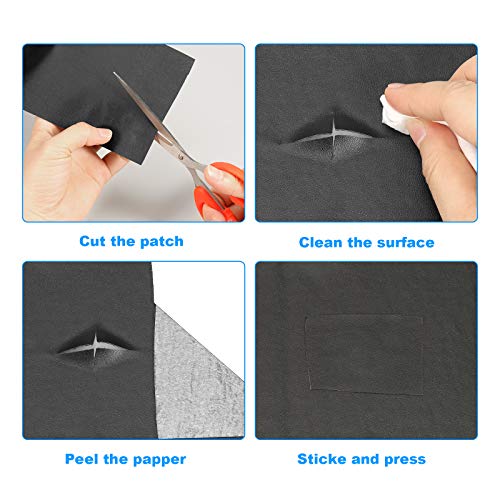 Cut the patch

Clean the surface

Peel the papper

Sticke and press