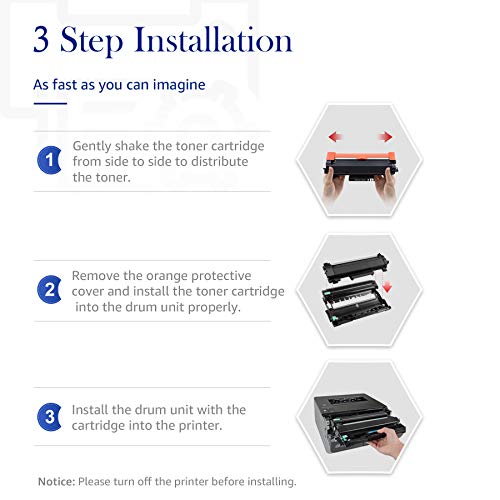 3 Step Installation

As fast as you can imagine

1 Gently shake the toner cartridge from side to side to distribute the toner.

2 Remove the orange protective cover and install the toner cartridge into the drum unit properly.

3 Install the drum unit with the cartridge into the printer.

Notice: Please turn off the printer before installing.