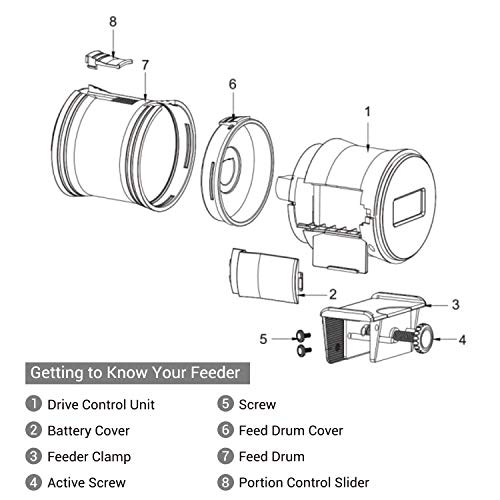 8

7

6

1

2

3

5

4

Getting to Know Your Feeder

1 Drive Control Unit

2 Battery Cover

3 Feeder Clamp

4 Active Screw

5 Screw

6 Feed Drum Cover

7 Feed Drum

8 Portion Control Slider