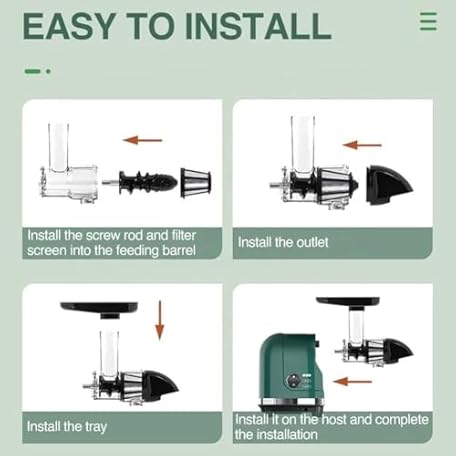 EASY TO INSTALL

Install the screw rod and filter screen into the feeding barrel

Install the outlet

Install the tray

Install it on the host and complete the installation