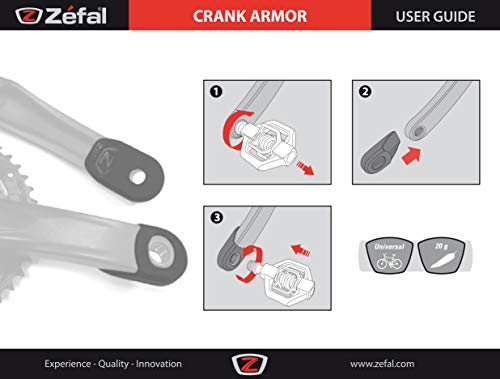 Zéfal

CRANK ARMOR

USER GUIDE

1

2

3

Universal

20 g

Experience - Quality - Innovation

www.zefal.com