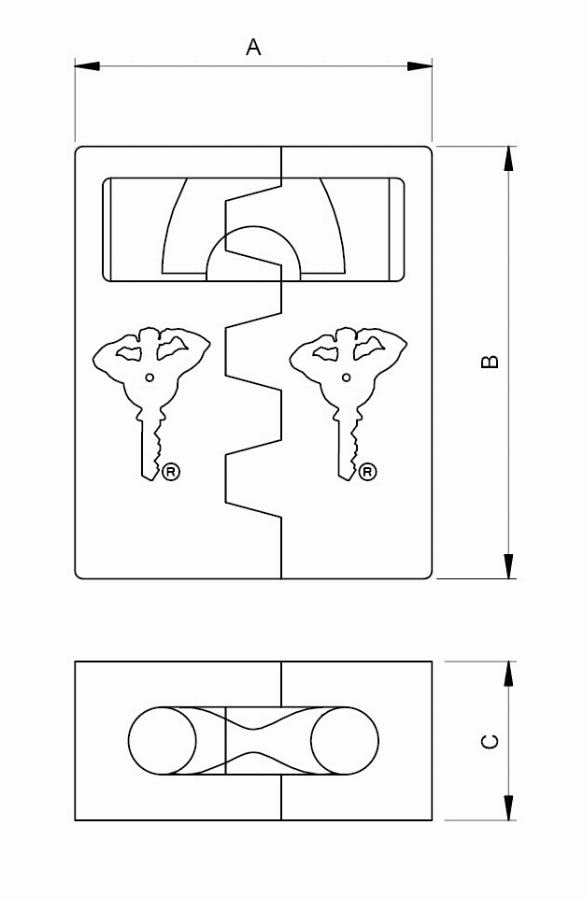 A

B

®

®

C