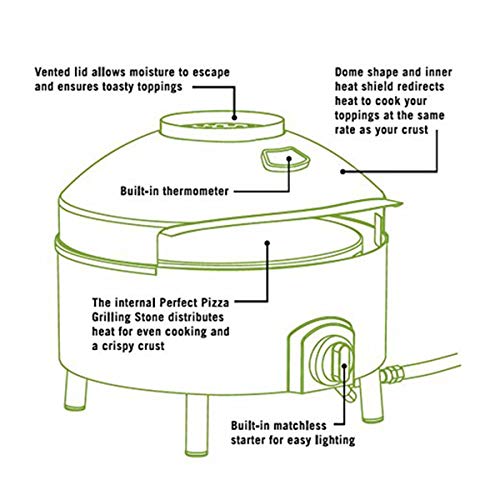 Vented lid allows moisture to escape and ensures toasty toppings

Dome shape and inner heat shield redirects heat to cook your toppings at the same rate as your crust

Built-in thermometer

The internal Perfect Pizza Grilling Stone distributes heat for even cooking and a crispy crust

Built-in matchless starter for easy lighting