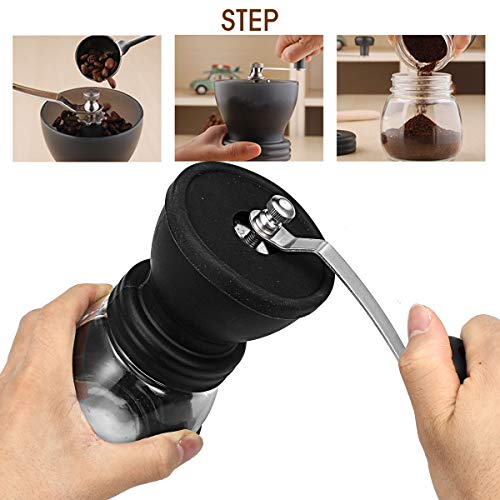 STEP