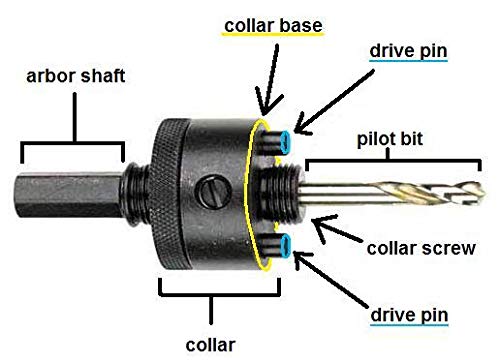 collar base

drive pin

arbor shaft

pilot bit

collar screw

drive pin

collar