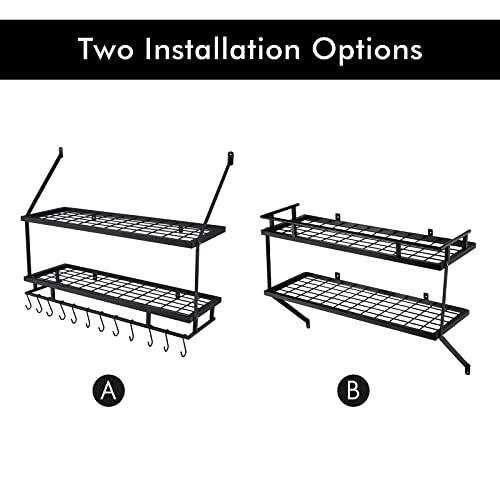 Two Installation Options

A

B