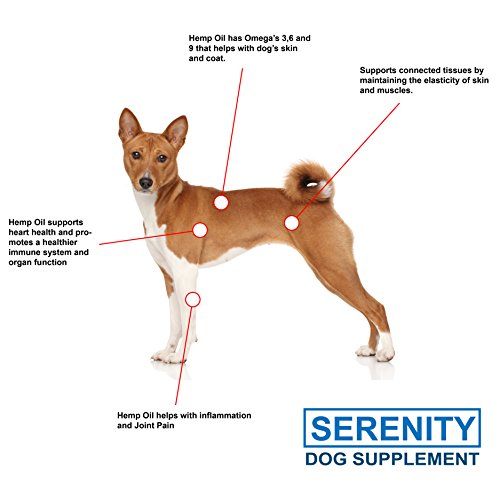 Hemp Oil has Omega's 3,6 and 9 that helps with dog's skin and coat.

Supports connected tissues by maintaining the elasticity of skin and muscles.

Hemp Oil supports heart health and promotes a healthier immune system and organ function

Hemp Oil helps with inflammation and Joint Pain

SERENITY
DOG SUPPLEMENT