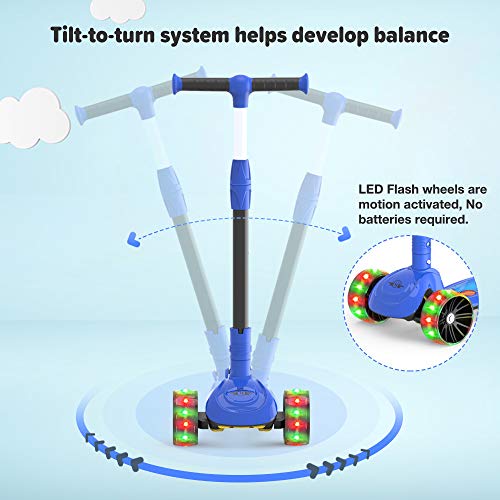 Tilt-to-turn system helps develop balance

LED Flash wheels are motion activated, No batteries required.