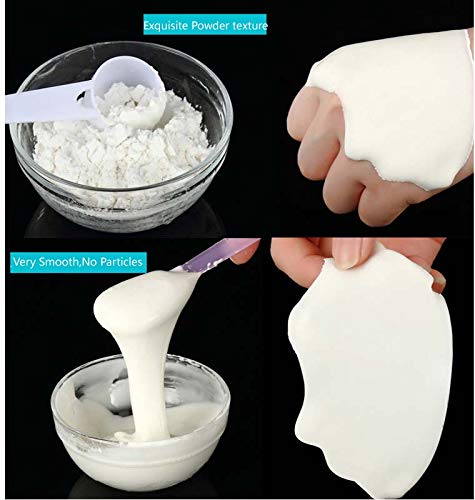 Exquisite Powder texture

Very Smooth,No Particles