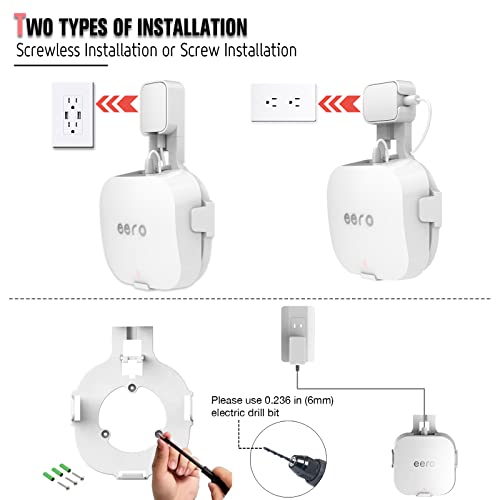 TWO TYPES OF INSTALLATION
Screwless Installation or Screw Installation

eero

eero

Please use 0.236 in (6mm) electric drill bit

eero