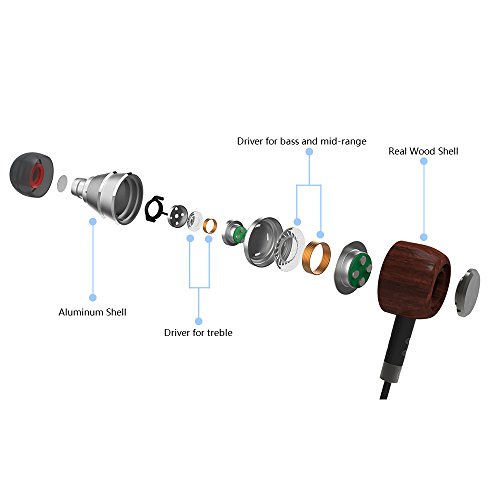 Driver for bass and mid-range

Real Wood Shell

Aluminum Shell

Driver for treble