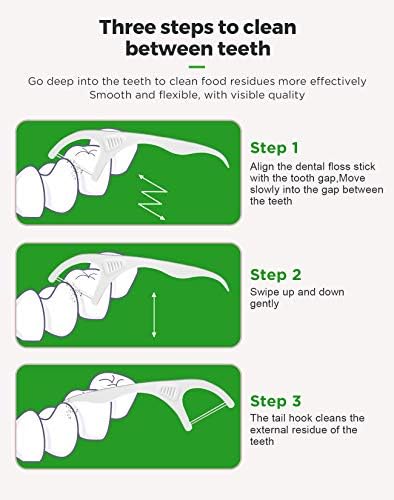 Three steps to clean between teeth

Go deep into the teeth to clean food residues more effectively
Smooth and flexible, with visible quality

Step 1
Align the dental floss stick with the tooth gap,Move slowly into the gap between the teeth

Step 2
Swipe up and down gently

Step 3
The tail hook cleans the external residue of the teeth