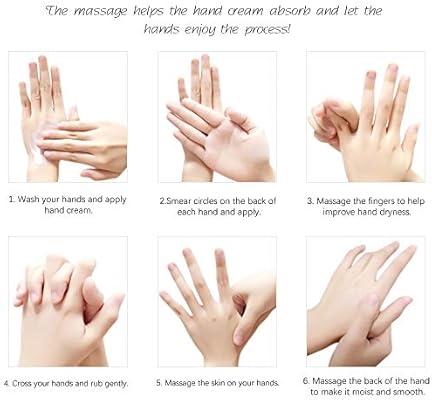 The massage helps the hand cream absorb and let the hands enjoy the process!

1. Wash your hands and apply hand cream.

2.Smear circles on the back of each hand and apply.

3. Massage the fingers to help improve hand dryness.

4. Cross your hands and rub gently.

5. Massage the skin on your hands.

6. Massage the back of the hand to make it moist and smooth.