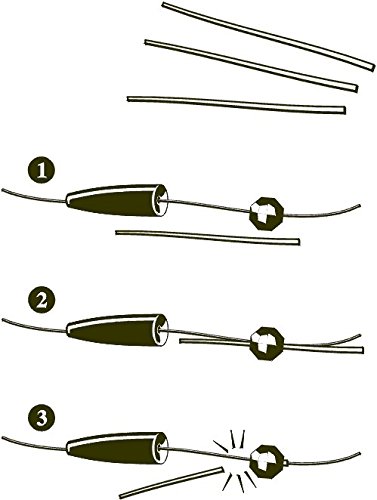 1

2

3