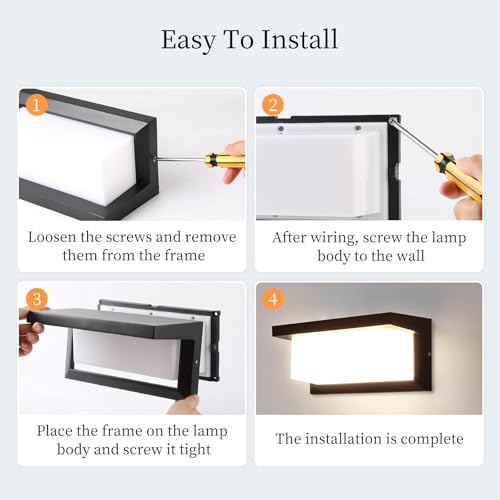 Easy To Install

1

Loosen the screws and remove them from the frame

2

After wiring, screw the lamp body to the wall

3

Place the frame on the lamp body and screw it tight

4

The installation is complete