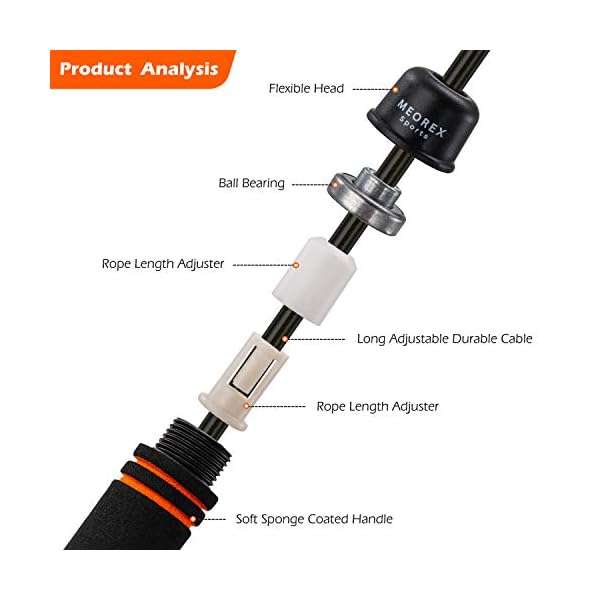 Product Analysis

Flexible Head

MEOREX Sports

Ball Bearing

Rope Length Adjuster

Long Adjustable Durable Cable

Rope Length Adjuster

Soft Sponge Coated Handle