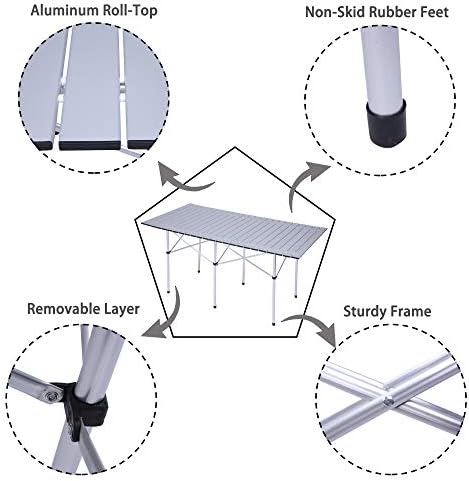 Aluminum Roll-Top

Non-Skid Rubber Feet

Removable Layer

Sturdy Frame