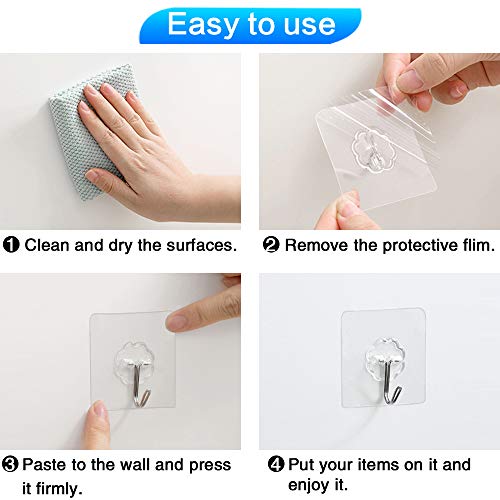 Easy to use

❶ Clean and dry the surfaces.

❷ Remove the protective flim.

❸ Paste to the wall and press it firmly.

❹ Put your items on it and enjoy it.