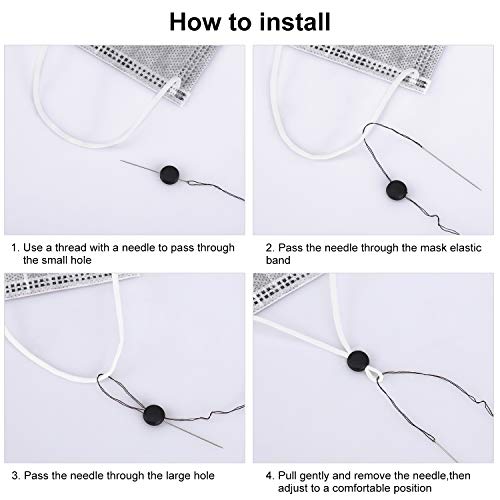 How to install

1. Use a thread with a needle to pass through the small hole

2. Pass the needle through the mask elastic band

3. Pass the needle through the large hole

4. Pull gently and remove the needle,then adjust to a comfortable position