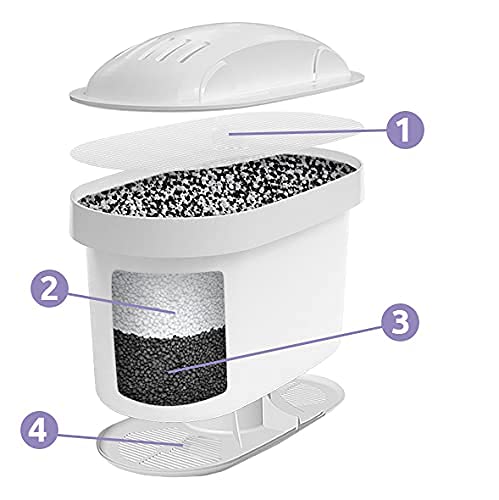 1
2
3
4