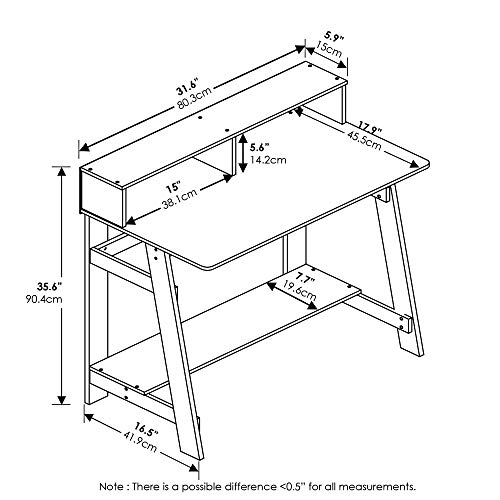 5.9"
15cm

31.6"
80.3cm

17.9"
45.5cm

5.6"
14.2cm

15"
38.1cm

35.6"
90.4cm

7.7"
19.6cm

16.5"
41.9cm

Note : There is a possible difference <0.5" for all measurements.