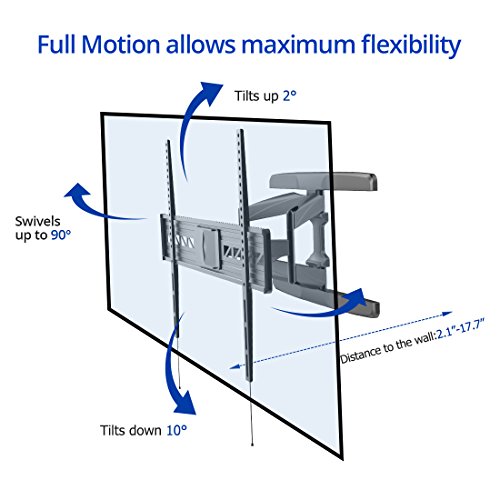 Full Motion allows maximum flexibility

Tilts up 2°

Swivels up to 90°

Distance to the wall:2.1"-17.7"

Tilts down 10°