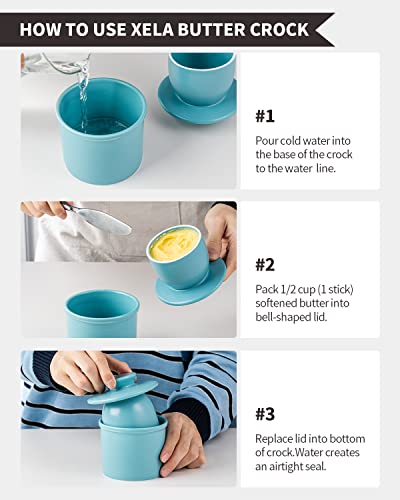 HOW TO USE XELA BUTTER CROCK

#1

Pour cold water into the base of the crock to the water line.

#2

Pack 1/2 cup (1 stick) softened butter into bell-shaped lid.

#3

Replace lid into bottom of crock.Water creates an airtight seal.