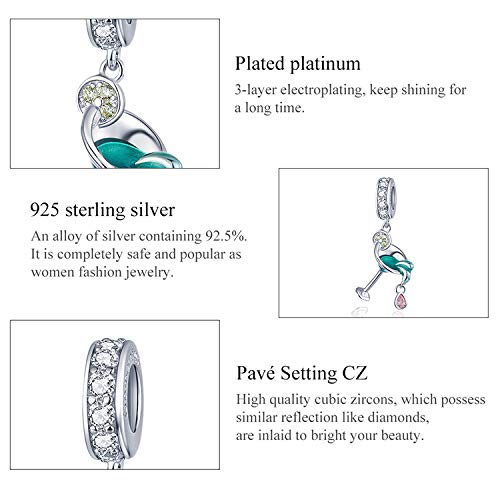 Plated platinum

3-layer electroplating, keep shining for a long time.

925 sterling silver

An alloy of silver containing 92.5%. It is completely safe and popular as women fashion jewelry.

Pavé Setting CZ

High quality cubic zircons, which possess similar reflection like diamonds, are inlaid to bright your beauty.