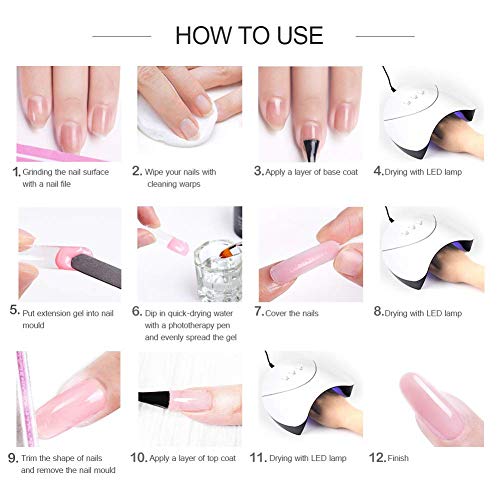 HOW TO USE

1. Grinding the nail surface with a nail file

2. Wipe your nails with cleaning warps

3. Apply a layer of base coat

4. Drying with LED lamp

5. Put extension gel into nail mould

6. Dip in quick-drying water with a phototherapy pen and evenly spread the gel

7. Cover the nails

8. Drying with LED lamp

9. Trim the shape of nails and remove the nail mould

10. Apply a layer of top coat

11. Drying with LED lamp

12. Finish