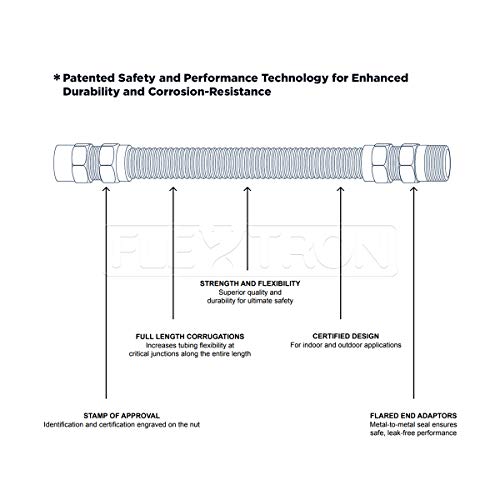 * Patented Safety and Performance Technology for Enhanced Durability and Corrosion-Resistance

FLEXTRON

STRENGTH AND FLEXIBILITY
Superior quality and durability for ultimate safety

FULL LENGTH CORRUGATIONS
Increases tubing flexibility at critical junctions along the entire length

CERTIFIED DESIGN
For indoor and outdoor applications

STAMP OF APPROVAL
Identification and certification engraved on the nut

FLARED END ADAPTORS
Metal-to-metal seal ensures safe, leak-free performance