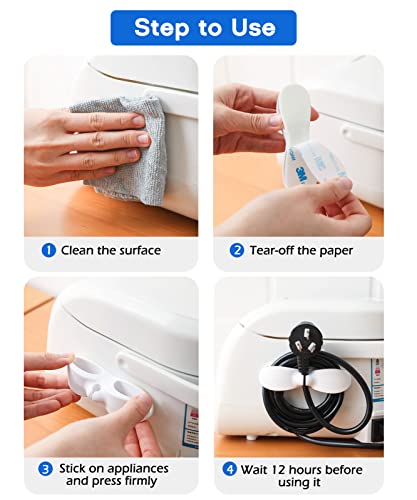 Step to Use

3M

1 Clean the surface

2 Tear-off the paper

3 Stick on appliances and press firmly

4 Wait 12 hours before using it