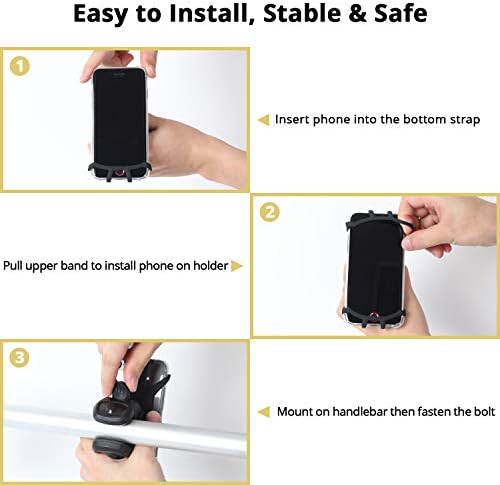 Easy to Install, Stable & Safe

1

Insert phone into the bottom strap

2

Pull upper band to install phone on holder

3

Mount on handlebar then fasten the bolt