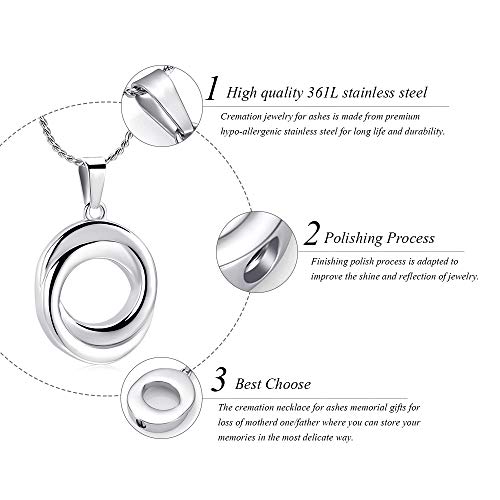 1 High quality 361L stainless steel

Cremation jewelry for ashes is made from premium hypo-allergenic stainless steel for long life and durability.

2 Polishing Process

Finishing polish process is adapted to improve the shine and reflection of jewelry.

3 Best Choose

The cremation necklace for ashes memorial gifts for loss of motherd one/father where you can store your memories in the most delicate way.