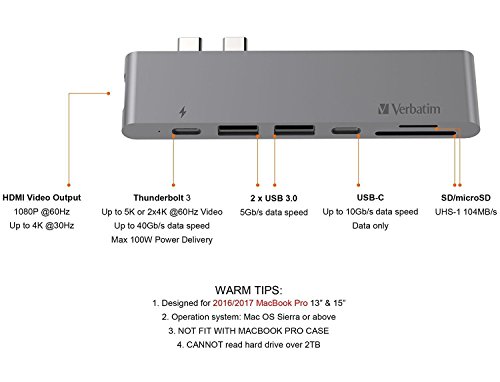 Verbatim

HDMI Video Output
1080P @60Hz
Up to 4K @30Hz

Thunderbolt 3
Up to 5K or 2x4K @60Hz Video
Up to 40Gb/s data speed
Max 100W Power Delivery

2 x USB 3.0
5Gb/s data speed

USB-C
Up to 10Gb/s data speed
Data only

SD/microSD
UHS-1 104MB/s

WARM TIPS:
1. Designed for 2016/2017 MacBook Pro 13" & 15"
2. Operation system: Mac OS Sierra or above
3. NOT FIT WITH MACBOOK PRO CASE
4. CANNOT read hard drive over 2TB