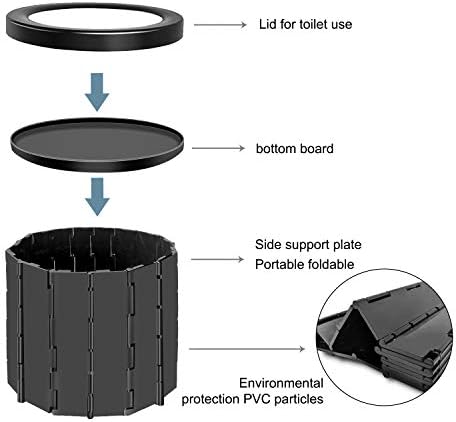 Lid for toilet use

bottom board

Side support plate
Portable foldable

Environmental
protection PVC particles