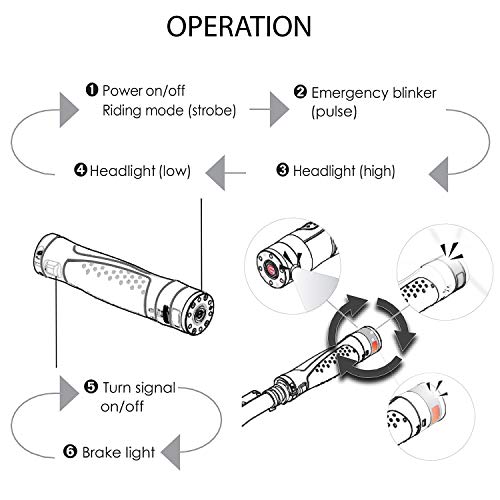 OPERATION

❶ Power on/off
Riding mode (strobe)

❷ Emergency blinker
(pulse)

❸ Headlight (high)

❹ Headlight (low)

❺ Turn signal
on/off

❻ Brake light